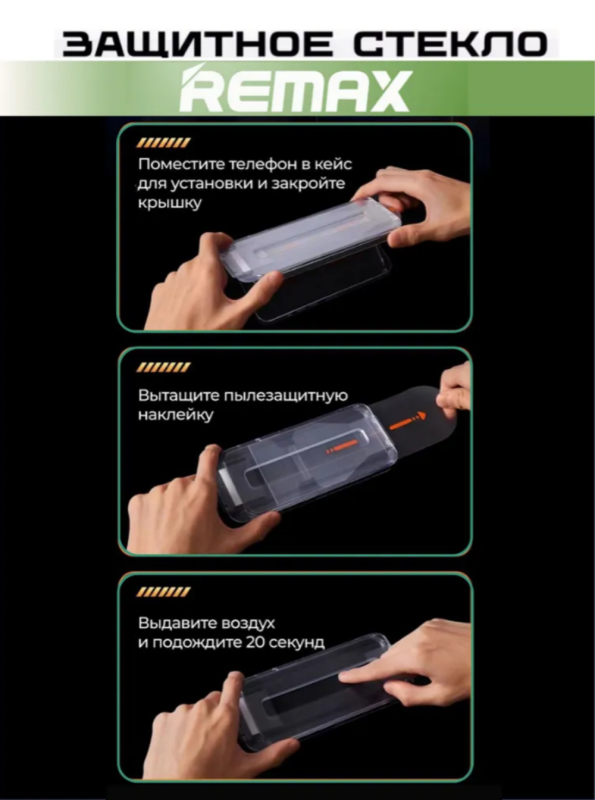 ЗАЩИТНОЕ СТЕКЛО
REMAX

Поместите телефон в кейс для установки и закройте крышку

Вытащите пылезащитную наклейку

Выдавите воздух и подождите 20 секунд